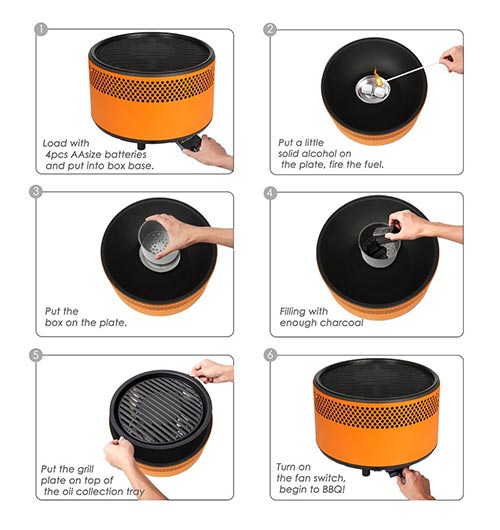 1
Load with 4pcs AAsize batteries and put into box base.

2
Put a little solid alcohol on the plate, fire the fuel.

3
Put the box on the plate.

4
Filling with enough charcoal

5
Put the grill plate on top of the oil collection tray

6
Turn on the fan switch, begin to BBQ!