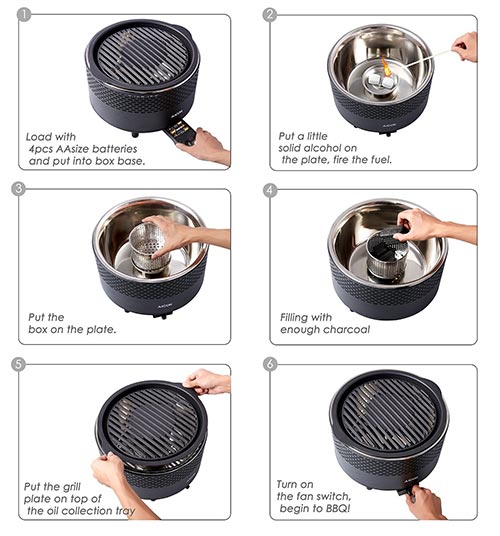 1

Load with 4pcs AAsize batteries and put into box base.

2

Put a little solid alcohol on the plate, fire the fuel.

3

Put the box on the plate.

4

Filling with enough charcoal

5

Put the grill plate on top of the oil collection tray

6

Turn on the fan switch, begin to BBQ!