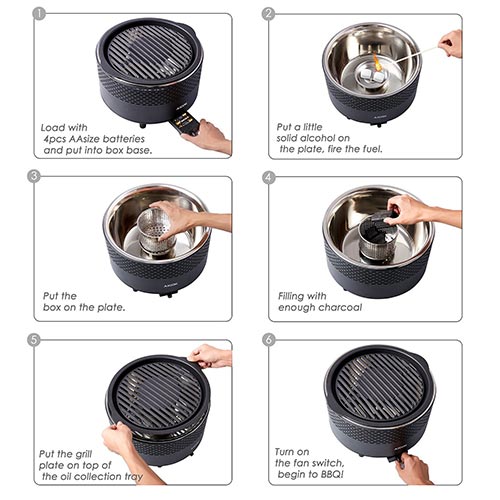 1

Load with 4pcs AAsize batteries and put into box base.

2

Put a little solid alcohol on the plate, fire the fuel.

3

Put the box on the plate.

4

Filling with enough charcoal

5

Put the grill plate on top of the oil collection tray

6

Turn on the fan switch, begin to BBQ!