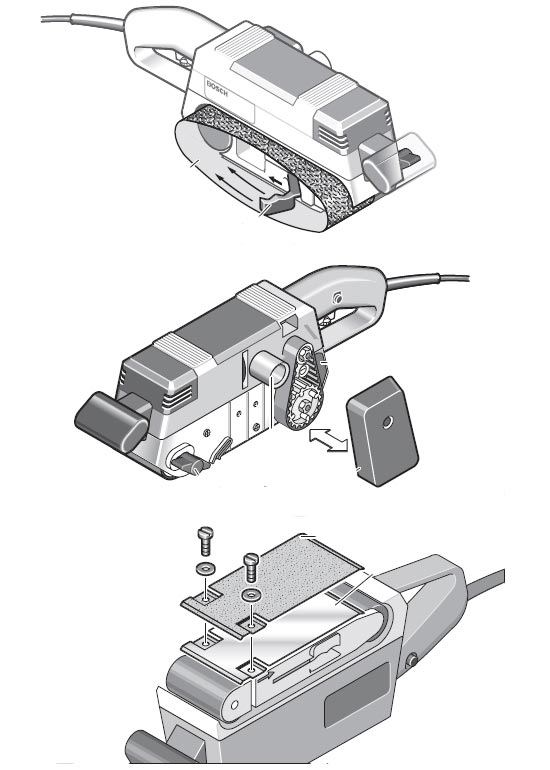 BOSCH