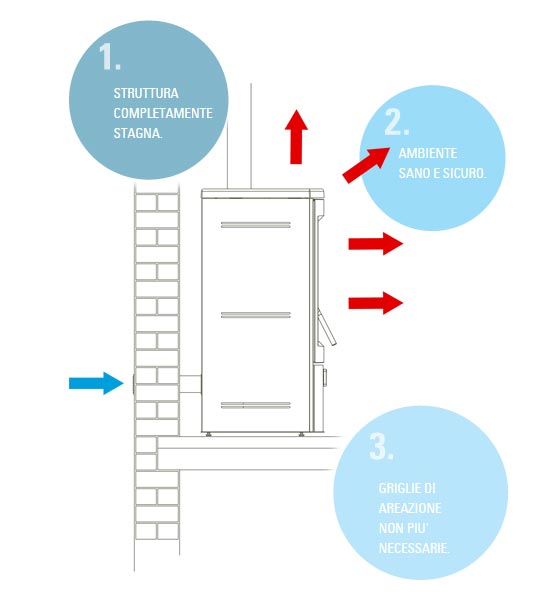 1.

STRUTTURA COMPLETAMENTE STAGNA.

2.

AMBIENTE SANO E SICURO.

3.

GRIGLIE DI AREAZIONE NON PIU' NECESSARIE.