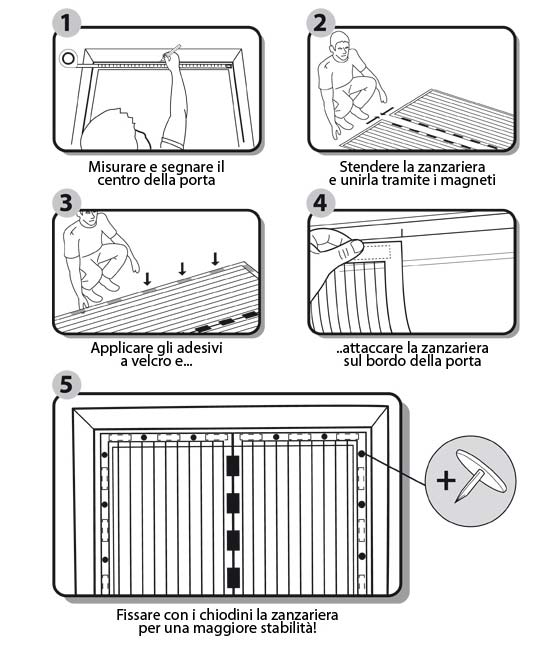 1

Misurare e segnare il centro della porta

2

Stendere la zanzariera e unirla tramite i magneti

3

Applicare gli adesivi a velcro e...

4

..attaccare la zanzariera sul bordo della porta

5

+

Fissare con i chiodini la zanzariera per una maggiore stabilità!