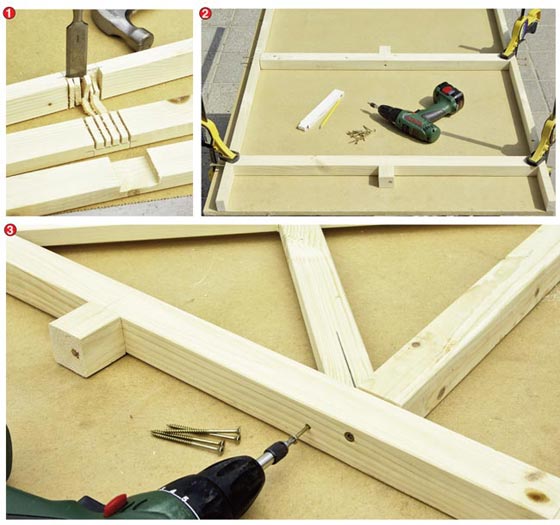 1
2
3